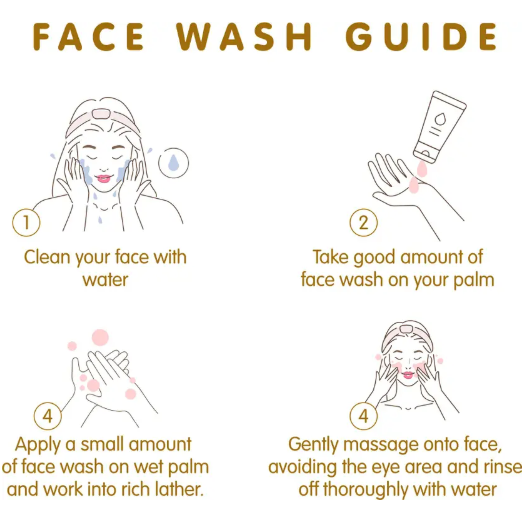 FACE WASH GUIDE

1

Clean your face with water

2

Take good amount of face wash on your palm

4

Apply a small amount of face wash on wet palm and work into rich lather.

4

Gently massage onto face, avoiding the eye area and rinse off thoroughly with water